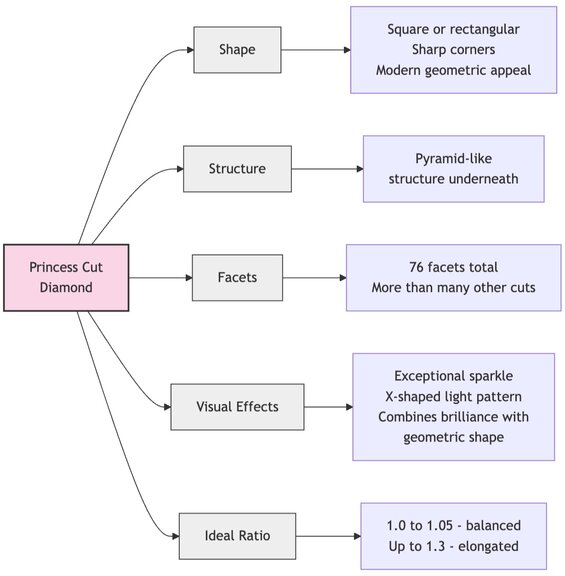 Princess Cut Diamond

Shape

Square or rectangular
Sharp corners
Modern geometric appeal

Structure

Pyramid-like structure underneath

Facets

76 facets total
More than many other cuts

Visual Effects

Exceptional sparkle
X-shaped light pattern
Combines brilliance with geometric shape

Ideal Ratio

1.0 to 1.05 - balanced
Up to 1.3 - elongated