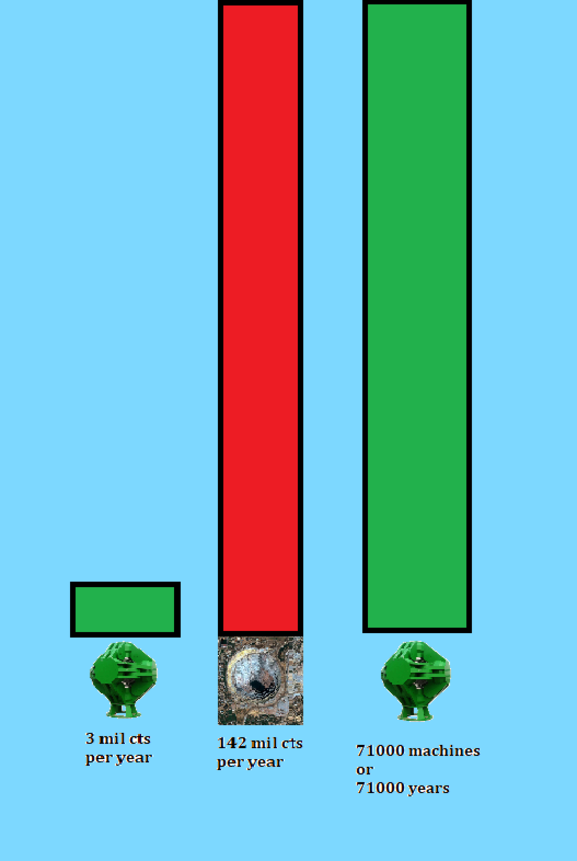 3 mil cts
per year

142 mil cts
per year

71000 machines
or
71000 years